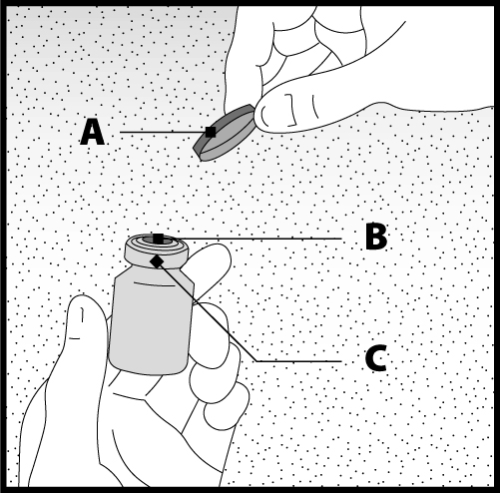 A

B

C