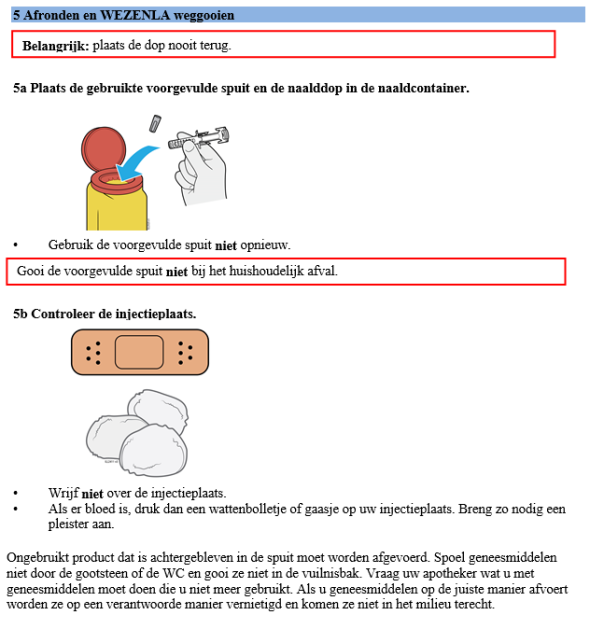 5 Afronden en WEZENLA weggooien

Belangrijk: plaats de dop nooit terug.

5a Plaats de gebruikte voorgevulde spuit en de naalddop in de naaldcontainer.

• Gebruik de voorgevulde spuit niet opnieuw.

Gooi de voorgevulde spuit niet bij het huishoudelijk afval.

5b Controleer de injectieplaats.

• Wrijf niet over de injectieplaats.
• Als er bloed is, druk dan een wattenbolletje of gaasje op uw injectieplaats. Breng zo nodig een pleister aan.

Ongebruikt product dat is achtergebleven in de spuit moet worden afgevoerd. Spoel geneesmiddelen niet door de gootsteen of de WC en gooi ze niet in de vuilnisbak. Vraag uw apotheker wat u met geneesmiddelen moet doen die u niet meer gebruikt. Als u geneesmiddelen op de juiste manier afvoert worden ze op een verantwoorde manier vernietigd en komen ze niet in het milieu terecht.