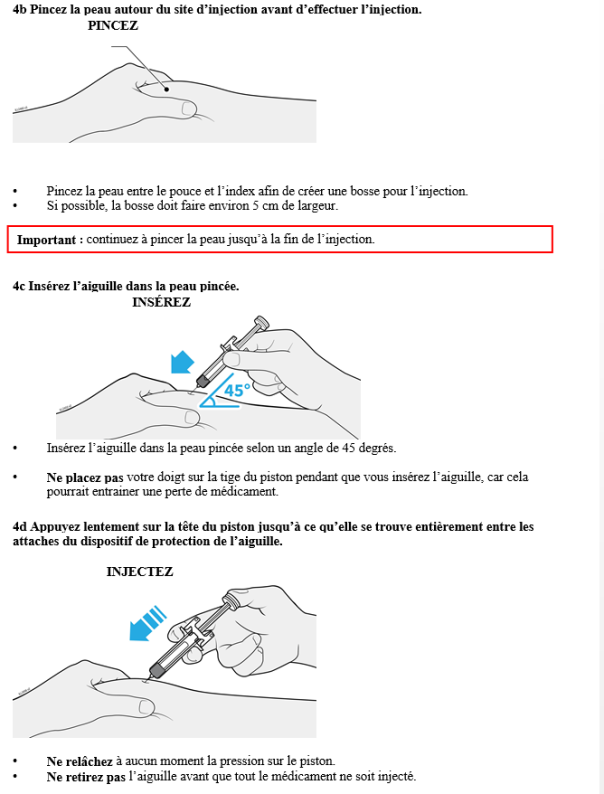 4b Pincez la peau autour du site d'injection avant d'effectuer l'injection.

PINCEZ

• Pincez la peau entre le pouce et l'index afin de créer une bosse pour l'injection.
• Si possible, la bosse doit faire environ 5 cm de largeur.

Important : continuez à pincer la peau jusqu'à la fin de l'injection.

4c Insérez l'aiguille dans la peau pincée.

INSÉREZ

45°

• Insérez l'aiguille dans la peau pincée selon un angle de 45 degrés.

• Ne placez pas votre doigt sur la tige du piston pendant que vous insérez l'aiguille, car cela pourrait entrainer une perte de médicament.

4d Appuyez lentement sur la tête du piston jusqu'à ce qu'elle se trouve entièrement entre les attaches du dispositif de protection de l'aiguille.

INJECTEZ

• Ne relâchez à aucun moment la pression sur le piston.
• Ne retirez pas l'aiguille avant que tout le médicament ne soit injecté.