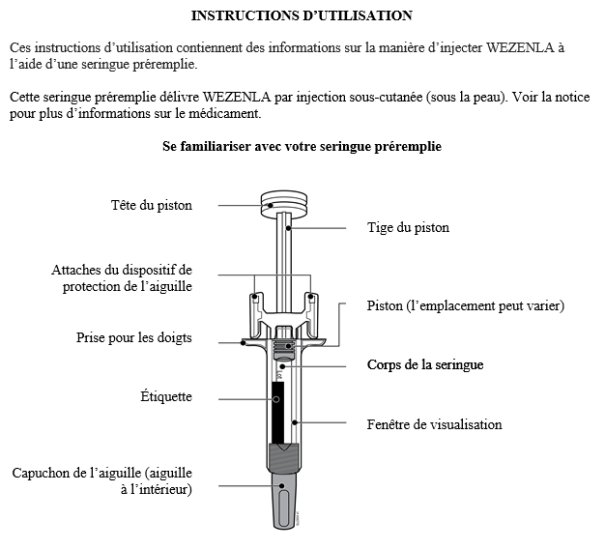 INSTRUCTIONS D'UTILISATION

Ces instructions d'utilisation contiennent des informations sur la manière d'injecter WEZENLA à l'aide d'une seringue préremplie.

Cette seringue préremplie délivre WEZENLA par injection sous-cutanée (sous la peau). Voir la notice pour plus d'informations sur le médicament.

Se familiariser avec votre seringue préremplie

Tête du piston

Tige du piston

Attaches du dispositif de protection de l'aiguille

Piston (l'emplacement peut varier)

Prise pour les doigts

Corps de la seringue

Étiquette

Fenêtre de visualisation

Capuchon de l'aiguille (aiguille à l'intérieur)