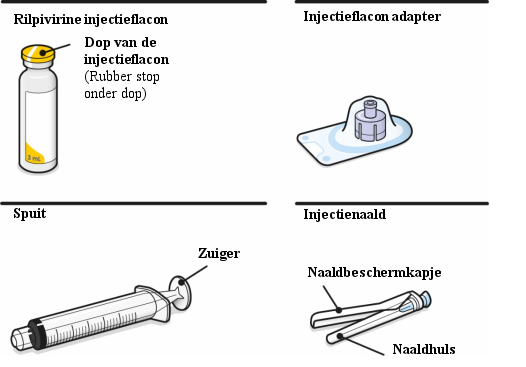 Rilpivirine injectieflacon

Dop van de injectieflacon
(Rubber stop onder dop)

3 mL

Injectieflacon adapter

Spuit

Zuiger

Injectienaald

Naaldbeschermkapje

Naaldhuls