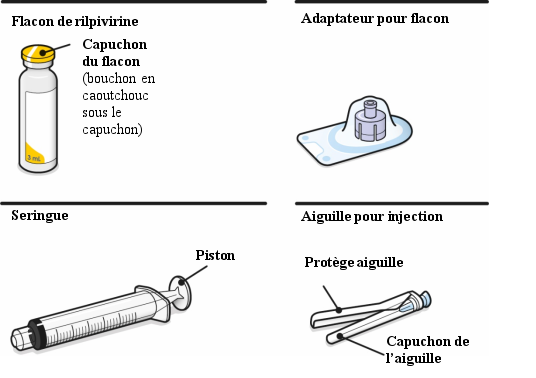 Flacon de rilpivirine

Capuchon du flacon (bouchon en caoutchouc sous le capuchon)

3 mL

Adaptateur pour flacon

Seringue

Piston

Aiguille pour injection

Protège aiguille

Capuchon de l'aiguille