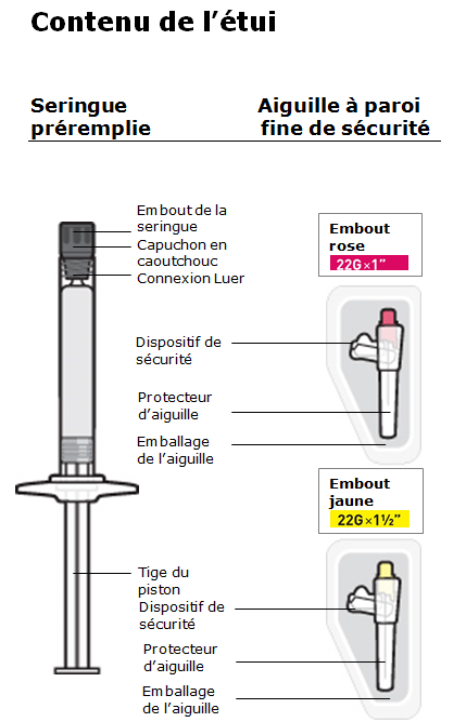 Contenu de l'étui

Seringue préremplie

Aiguille à paroi fine de sécurité

Embout de la seringue

Capuchon en caoutchouc

Connexion Luer

Embout rose

22G×1"

Dispositif de sécurité

Protecteur d'aiguille

Emballage de l'aiguille

Embout jaune

22G×1½"

Tige du piston

Dispositif de sécurité

Protecteur d'aiguille

Emballage de l'aiguille