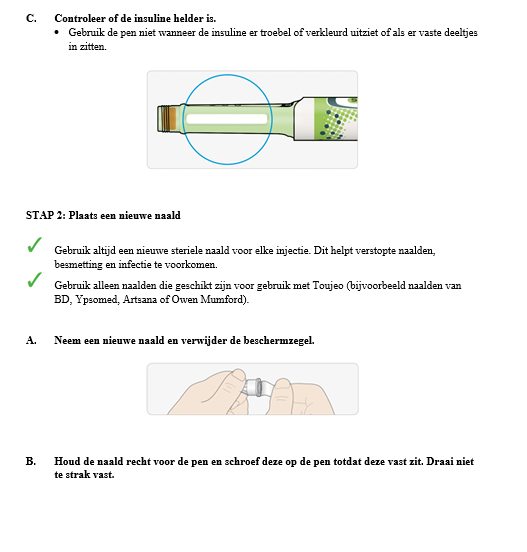 C. Controleer of de insuline helder is.

• Gebruik de pen niet wanneer de insuline er troebel of verkleurd uitziet of als er vaste deeltjes in zitten.

STAP 2: Plaats een nieuwe naald

✓ Gebruik altijd een nieuwe steriele naald voor elke injectie. Dit helpt verstopte naalden, besmetting en infectie te voorkomen.

✓ Gebruik alleen naalden die geschikt zijn voor gebruik met Toujeo (bijvoorbeeld naalden van BD, Ypsomed, Artsana of Owen Mumford).

A. Neem een nieuwe naald en verwijder de beschermzegel.

B. Houd de naald recht voor de pen en schroef deze op de pen totdat deze vast zit. Draai niet te strak vast.