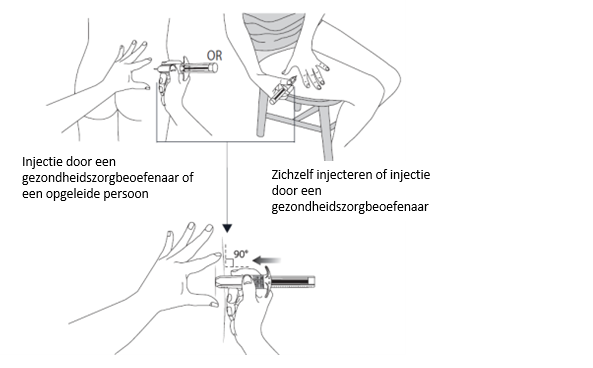 OR

Injectie door een gezondheidszorgbeoefenaar of een opgeleide persoon

Zichzelf injecteren of injectie door een gezondheidszorgbeoefenaar

90°